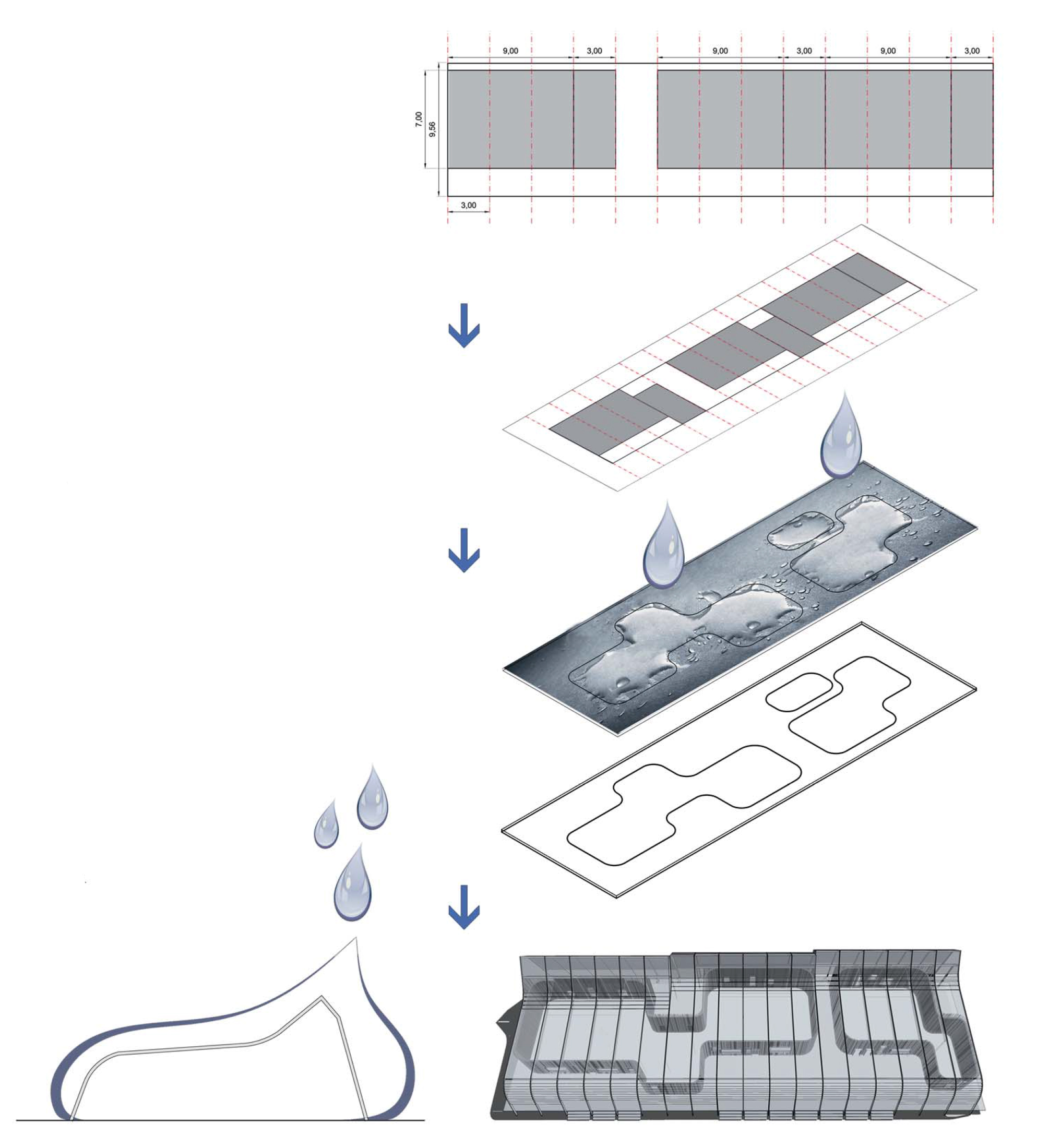 9,00
3,00
9,00
3,00
9,00
3,00
7,00
9,56
3,00