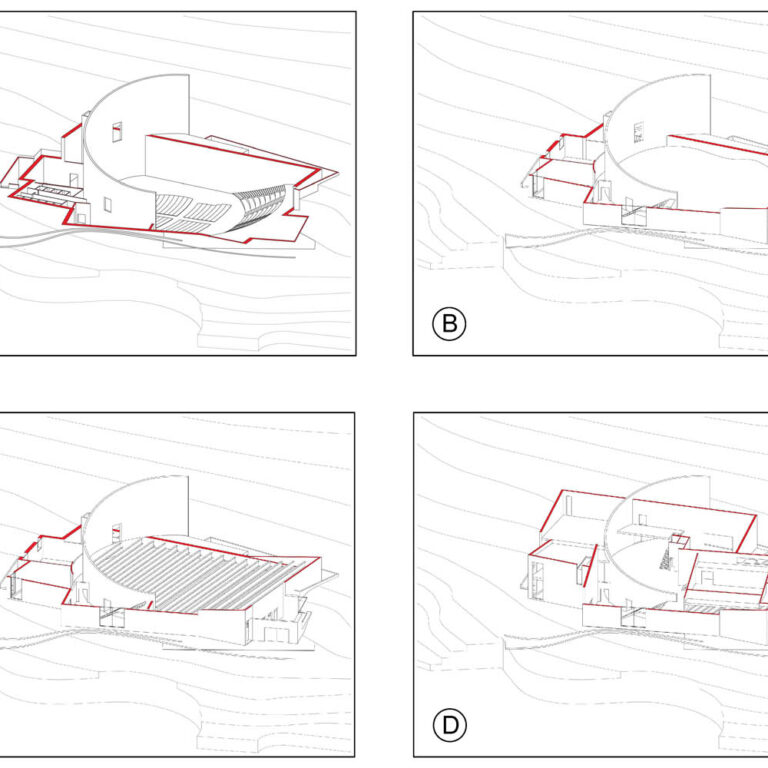 B

D